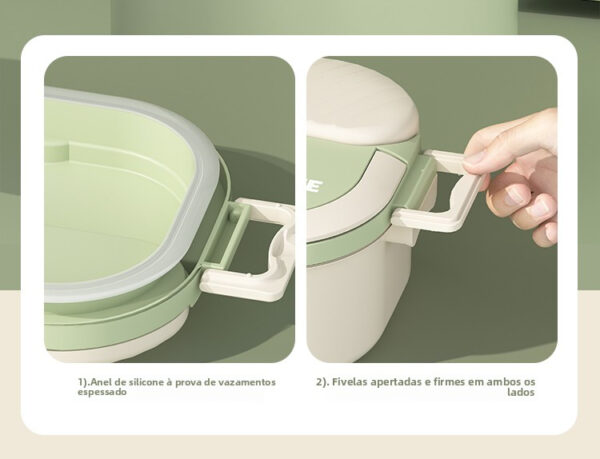 1).Anel de silicone à prova de vazamentos espessado

2). Fivelas apertadas e firmes em ambos os lados